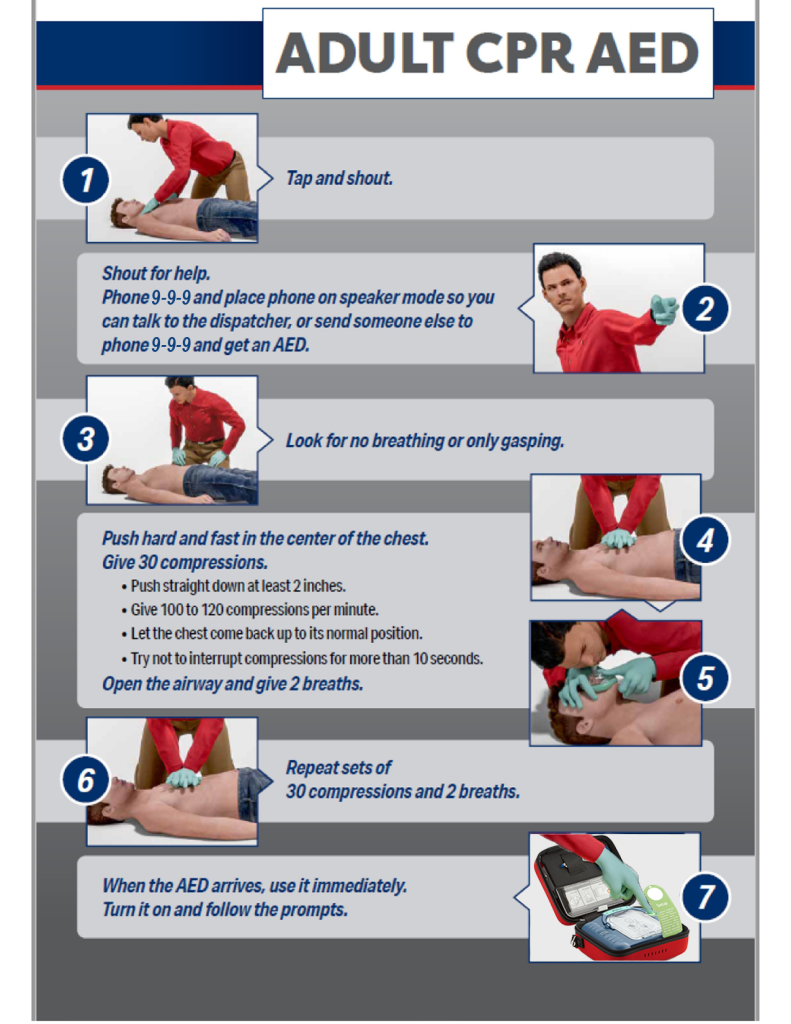 ADULT CPR AED

1

Tap and shout.

Shout for help.
Phone 9-9-9 and place phone on speaker mode so you can talk to the dispatcher, or send someone else to phone 9-9-9 and get an AED.

2

3

Look for no breathing or only gasping.

Push hard and fast in the center of the chest.
Give 30 compressions.

• Push straight down at least 2 inches.
• Give 100 to 120 compressions per minute.
• Let the chest come back up to its normal position.
• Try not to interrupt compressions for more than 10 seconds.

Open the airway and give 2 breaths.

4

5

6

Repeat sets of
30 compressions and 2 breaths.

When the AED arrives, use it immediately.
Turn it on and follow the prompts.

7